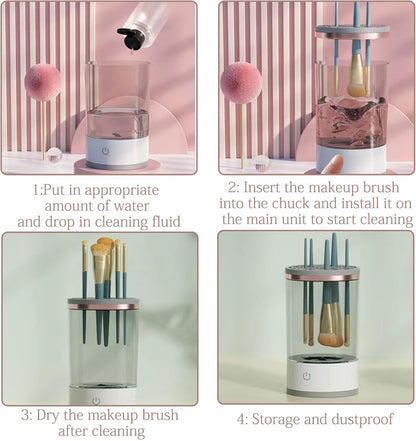 1:Put in appropriate amount of water and drop in cleaning fluid

2: Insert the makeup brush into the chuck and install it on the main unit to start cleaning

3: Dry the makeup brush after cleaning

4: Storage and dustproof