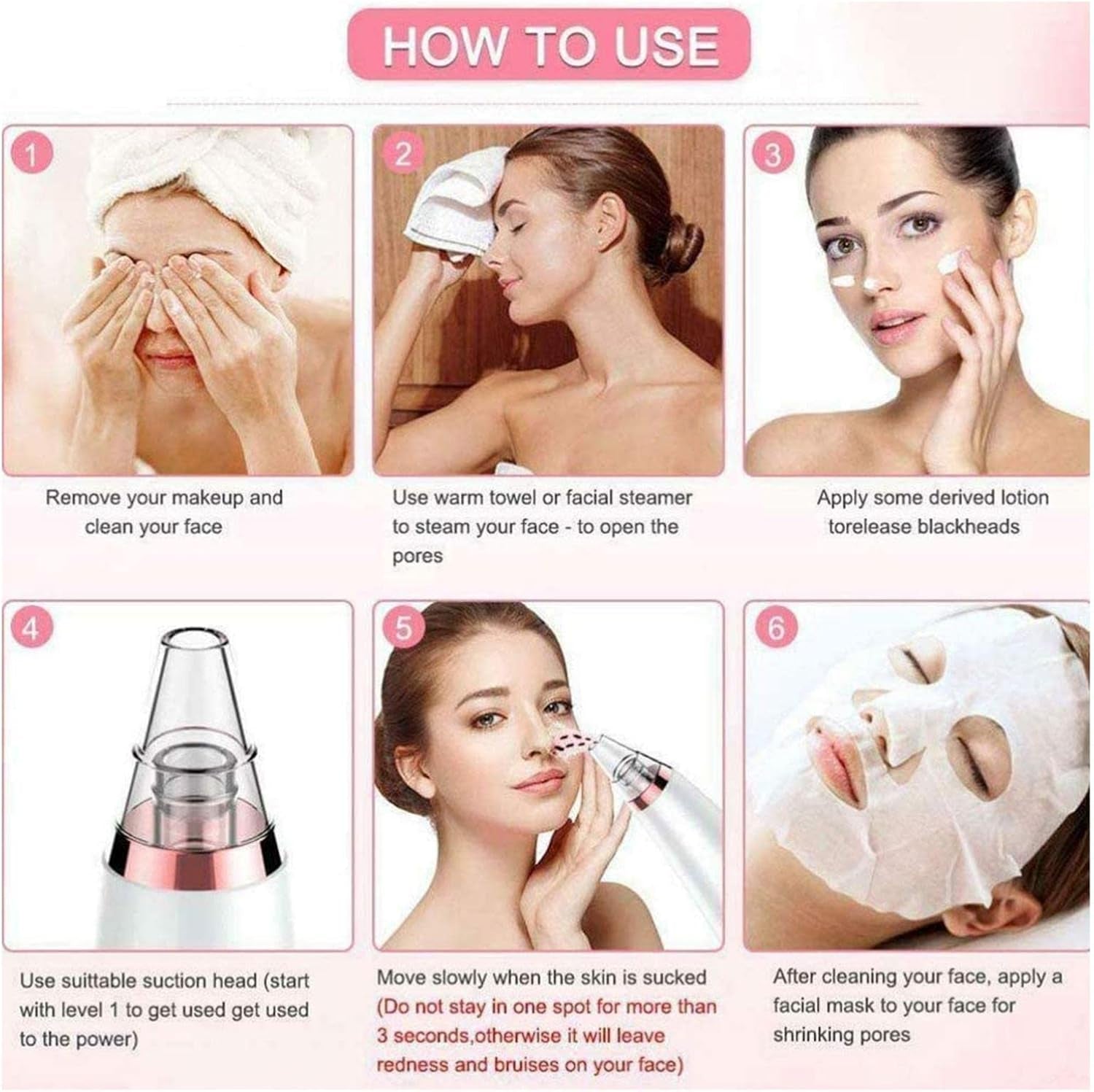 HOW TO USE

1

Remove your makeup and clean your face

2

Use warm towel or facial steamer to steam your face - to open the pores

3

Apply some derived lotion torelease blackheads

4

Use suittable suction head (start with level 1 to get used get used to the power)

5

Move slowly when the skin is sucked (Do not stay in one spot for more than 3 seconds,otherwise it will leave redness and bruises on your face)

6

After cleaning your face, apply a facial mask to your face for shrinking pores